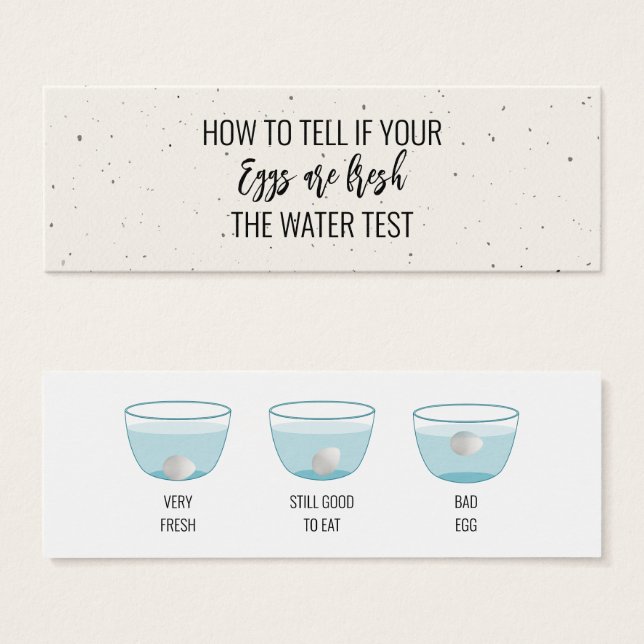 HOW TO TELL IF YOUR
Eggs are fresh
THE WATER TEST

VERY
FRESH

STILL GOOD
TO EAT

BAD
EGG