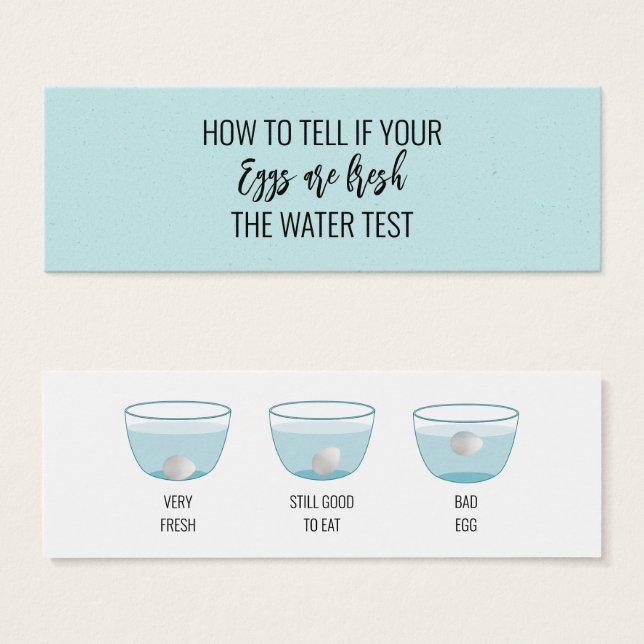 HOW TO TELL IF YOUR
Eggs are fresh
THE WATER TEST

VERY
FRESH

STILL GOOD
TO EAT

BAD
EGG