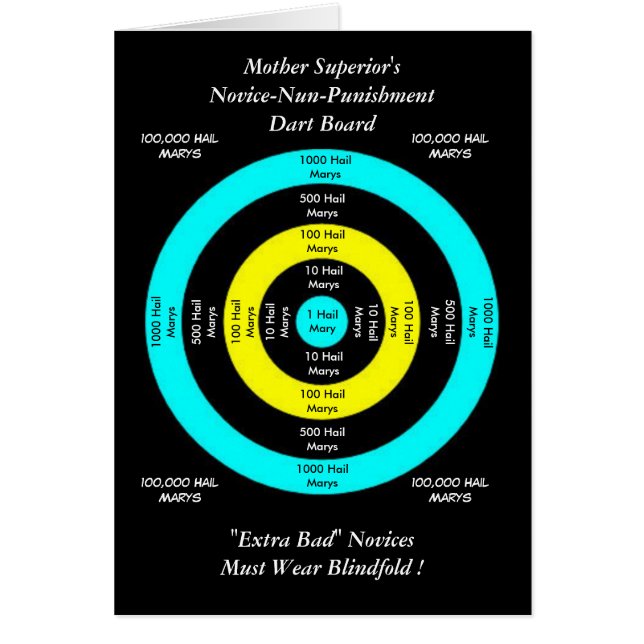 Mother Superior's
Novice-Nun-Punishment
Dart Board

100,000 HAIL MARYS

100,000 HAIL MARYS

1000 Hail Marys

500 Hail Marys

100 Hail Marys

10 Hail Marys

1000 Hail Marys

500 Hail Marys

100 Hail Marys

10 Hail Marys

1 Hail Mary

10 Hail Marys

100 Hail Marys

500 Hail Marys

1000 Hail Marys

10 Hail Marys

100 Hail Marys

500 Hail Marys

1000 Hail Marys

100,000 HAIL MARYS

100,000 HAIL MARYS

"Extra Bad" Novices
Must Wear Blindfold !