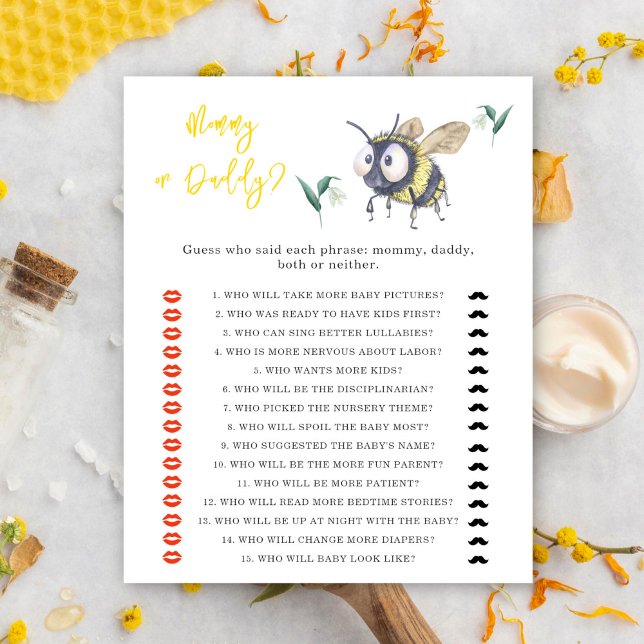 Mommy or Daddy?

Guess who said each phrase: mommy, daddy, both or neither.

1. WHO WILL TAKE MORE BABY PICTURES?
2. WHO WAS READY TO HAVE KIDS FIRST?
3. WHO CAN SING BETTER LULLABIES?
4. WHO IS MORE NERVOUS ABOUT LABOR?
5. WHO WANTS MORE KIDS?
6. WHO WILL BE THE DISCIPLINARIAN?
7. WHO PICKED THE NURSERY THEME?
8. WHO WILL SPOIL THE BABY MOST?
9. WHO SUGGESTED THE BABY'S NAME?
10. WHO WILL BE THE MORE FUN PARENT?
11. WHO WILL BE MORE PATIENT?
12. WHO WILL READ MORE BEDTIME STORIES?
13. WHO WILL BE UP AT NIGHT WITH THE BABY?
14. WHO WILL CHANGE MORE DIAPERS?
15. WHO WILL BABY LOOK LIKE?