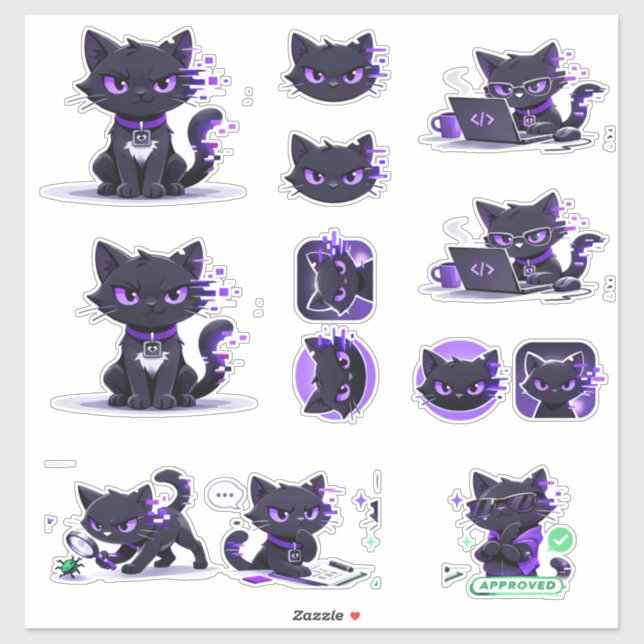 </>

</>

...

APPROVED

Zazzle