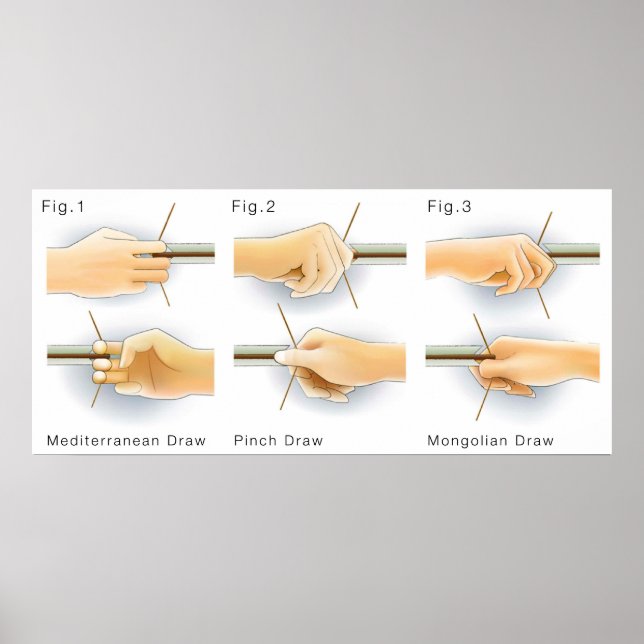 Fig.1

Mediterranean Draw

Fig.2

Pinch Draw

Fig.3

Mongolian Draw