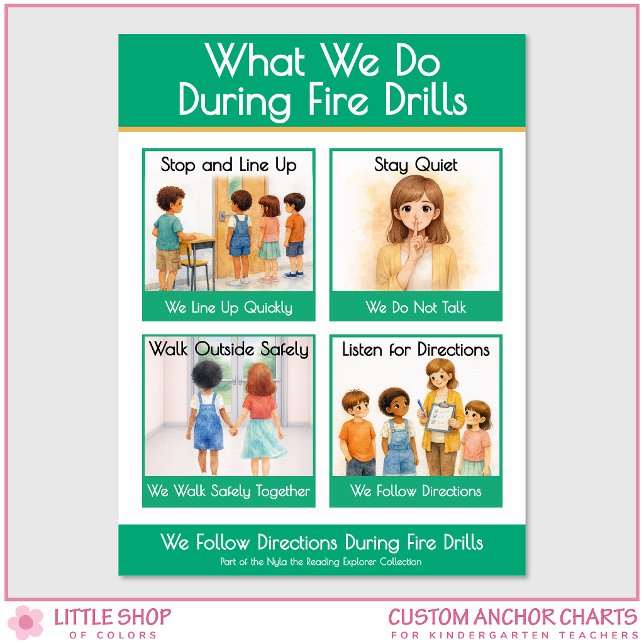 What We Do During Fire Drills

Stop and Line Up

We Line Up Quickly

Stay Quiet

We Do Not Talk

Walk Outside Safely

We Walk Safely Together

Listen for Directions

We Follow Directions

We Follow Directions During Fire Drills

Part of the Nyla the Reading Explorer Collection

LITTLE SHOP OF COLORS

CUSTOM ANCHOR CHARTS FOR KINDERGARTEN TEACHERS